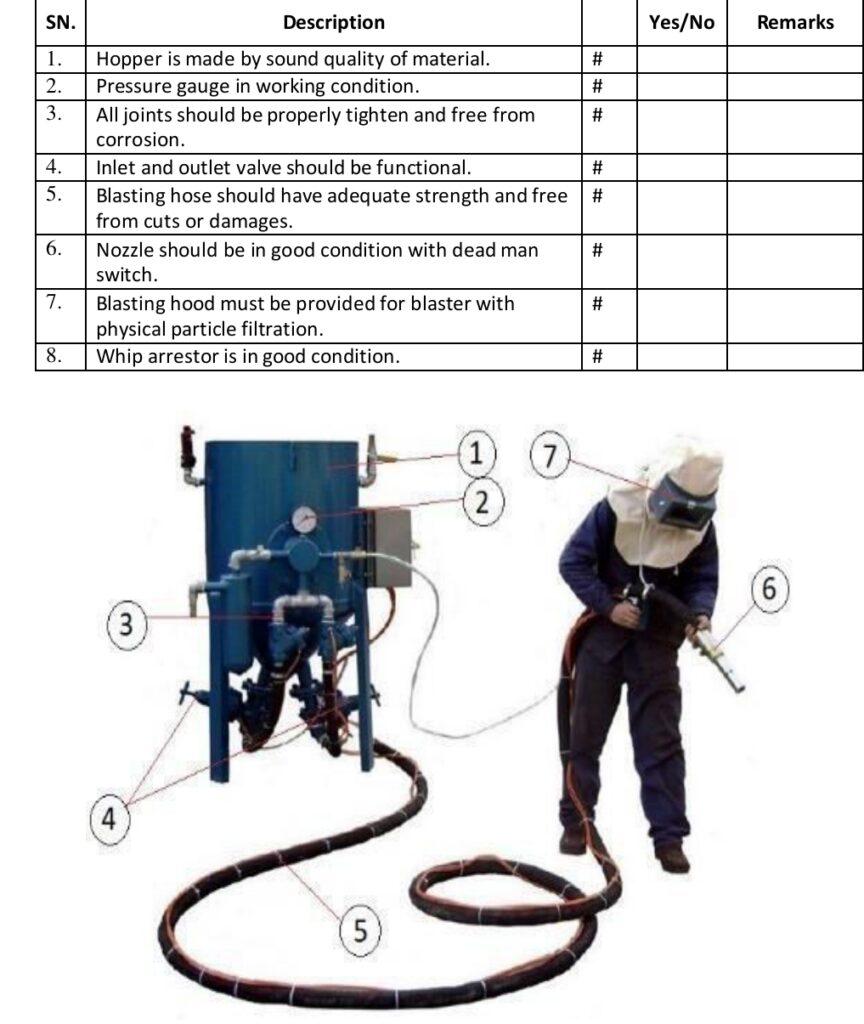 | SN. | Description | | Yes/No | Remarks |
|---|---|---|---|---|
| 1. | Hopper is made by sound quality of material. | # | | |
| 2. | Pressure gauge in working condition. | # | | |
| 3. | All joints should be properly tighten and free from corrosion. | # | | |
| 4. | Inlet and outlet valve should be functional. | # | | |
| 5. | Blasting hose should have adequate strength and free from cuts or damages. | # | | |
| 6. | Nozzle should be in good condition with dead man switch. | # | | |
| 7. | Blasting hood must be provided for blaster with physical particle filtration. | # | | |
| 8. | Whip arrestor is in good condition. | # | | |

1
7
2
6
3
4
5